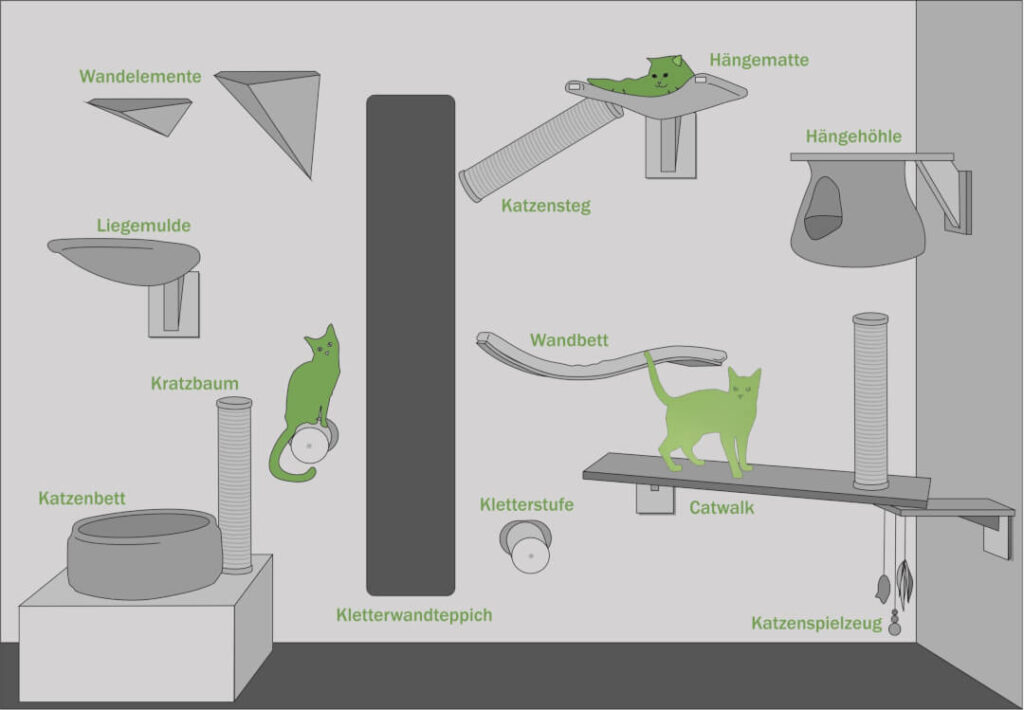 Wandelemente

Hängematte

Hängehöhle

Katzensteg

Liegemulde

Wandbett

Kratzbaum

Katzenbett

Kletterstufe

Catwalk

Kletterwandteppich

Katzenspielzeug